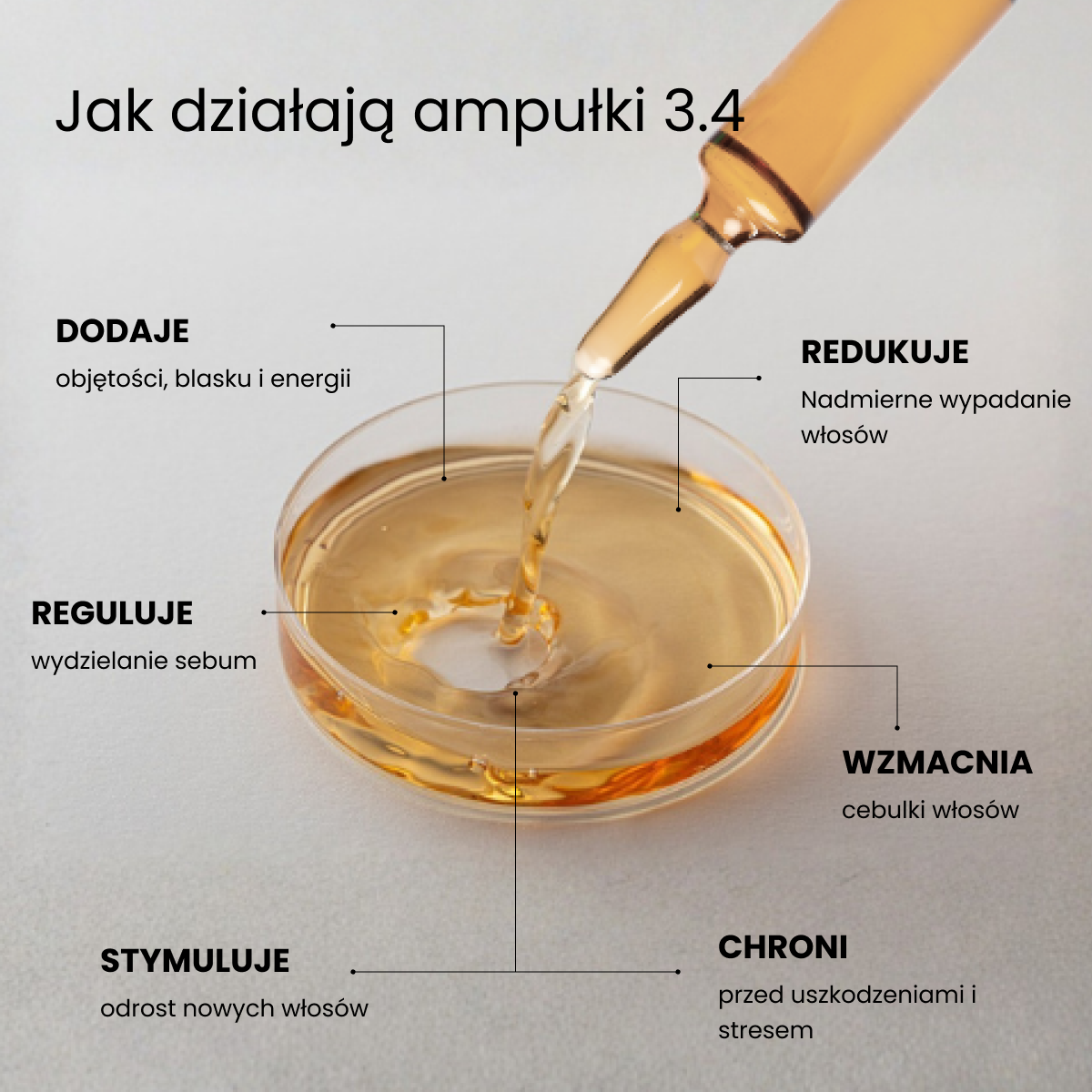 Jak działają ampułki 3.4

DODAJE
objętości, blasku i energii

REDUKUJE
Nadmierne wypadanie włosów

REGULUJE
wydzielanie sebum

WZMACNIA
cebulki włosów

STYMULUJE
odrost nowych włosów

CHRONI
przed uszkodzeniami i stresem